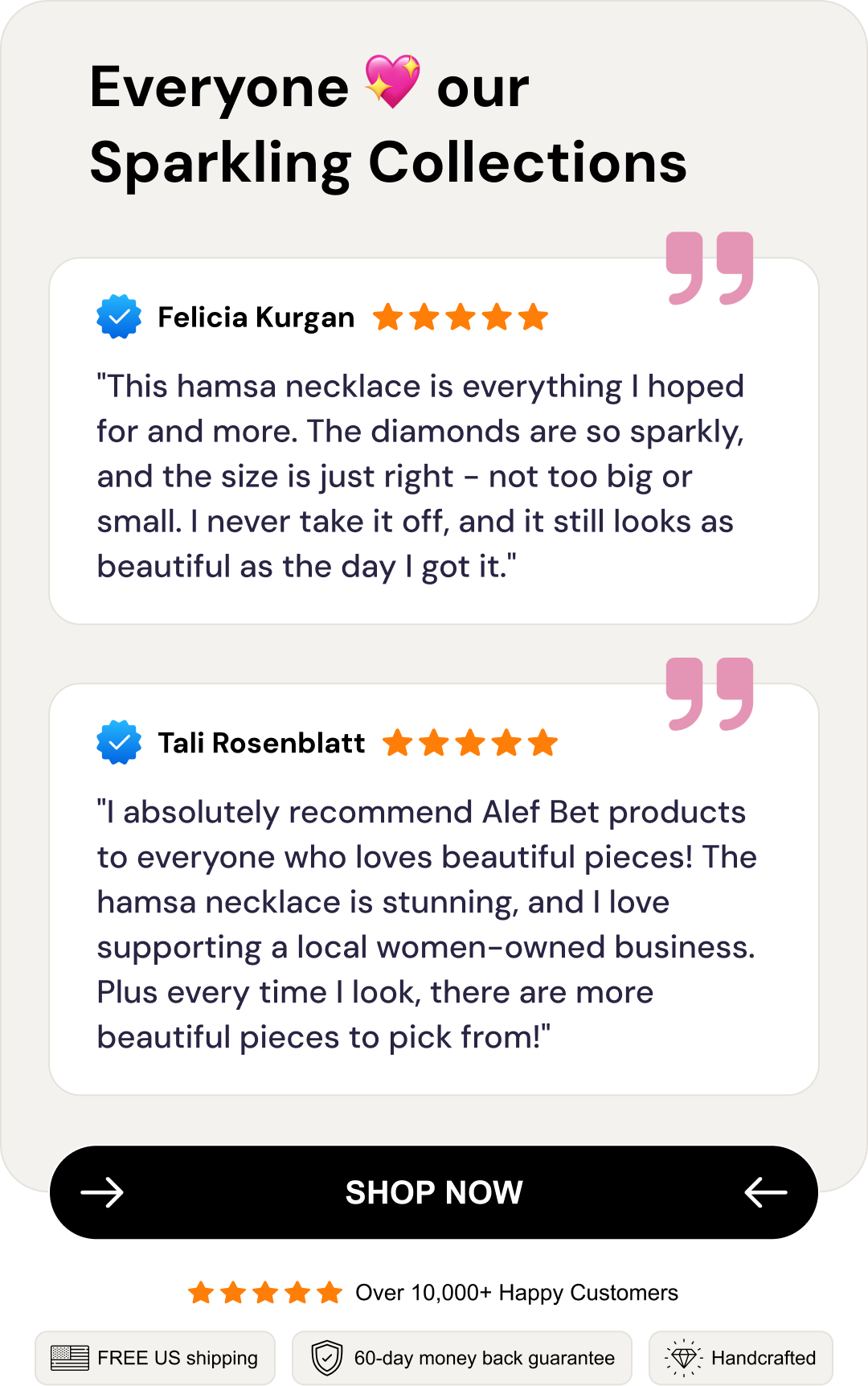 Everyone 💖 our Sparkling Collections

Felicia Kurgan ★★★★★

"This hamsa necklace is everything I hoped for and more. The diamonds are so sparkly, and the size is just right - not too big or small. I never take it off, and it still looks as beautiful as the day I got it."

Tali Rosenblatt ★★★★★

"I absolutely recommend Alef Bet products to everyone who loves beautiful pieces! The hamsa necklace is stunning, and I love supporting a local women-owned business. Plus every time I look, there are more beautiful pieces to pick from!"

→ SHOP NOW ←

★★★★★ Over 10,000+ Happy Customers

FREE US shipping

60-day money back guarantee

Handcrafted