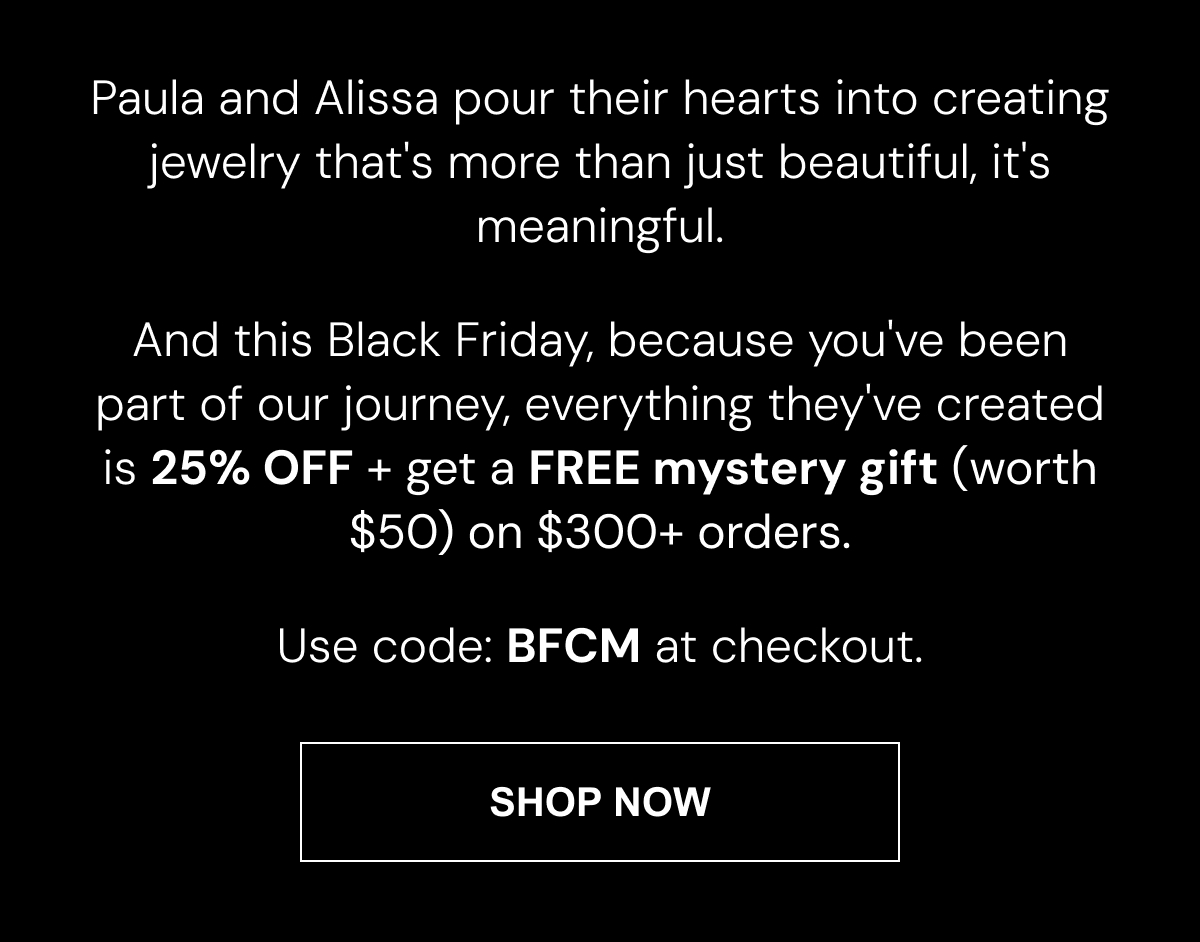 Paula and Alissa pour their hearts into creating jewelry that's more than just beautiful, it's meaningful.

And this Black Friday, because you've been part of our journey, everything they've created is 25% OFF + get a FREE mystery gift (worth $50) on $300+ orders.

Use code: BFCM at checkout.

SHOP NOW