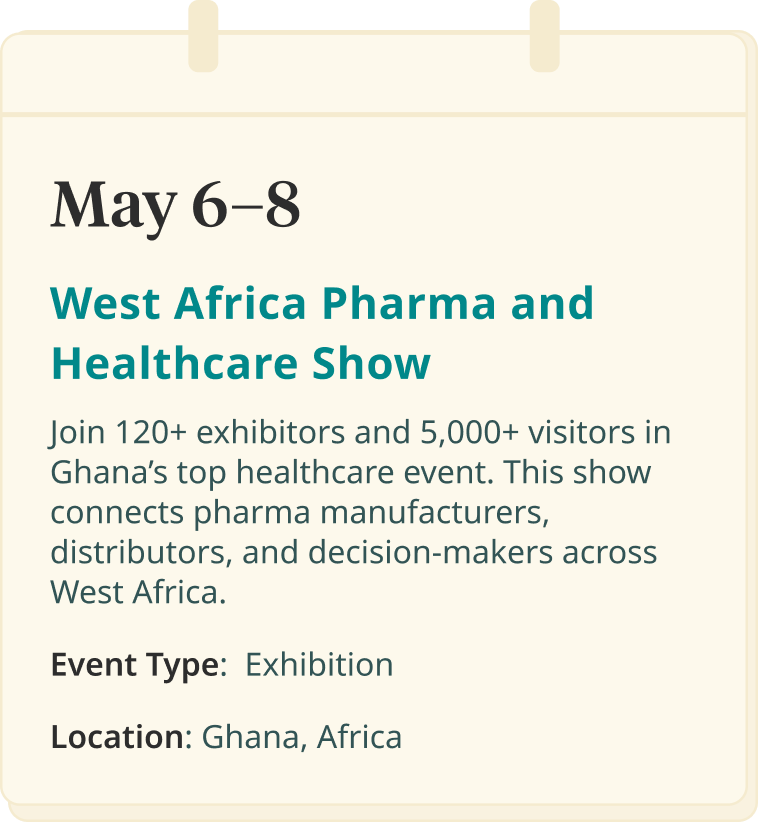 May 6–8

West Africa Pharma and Healthcare Show

Join 120+ exhibitors and 5,000+ visitors in Ghana's top healthcare event. This show connects pharma manufacturers, distributors, and decision-makers across West Africa.

Event Type: Exhibition

Location: Ghana, Africa