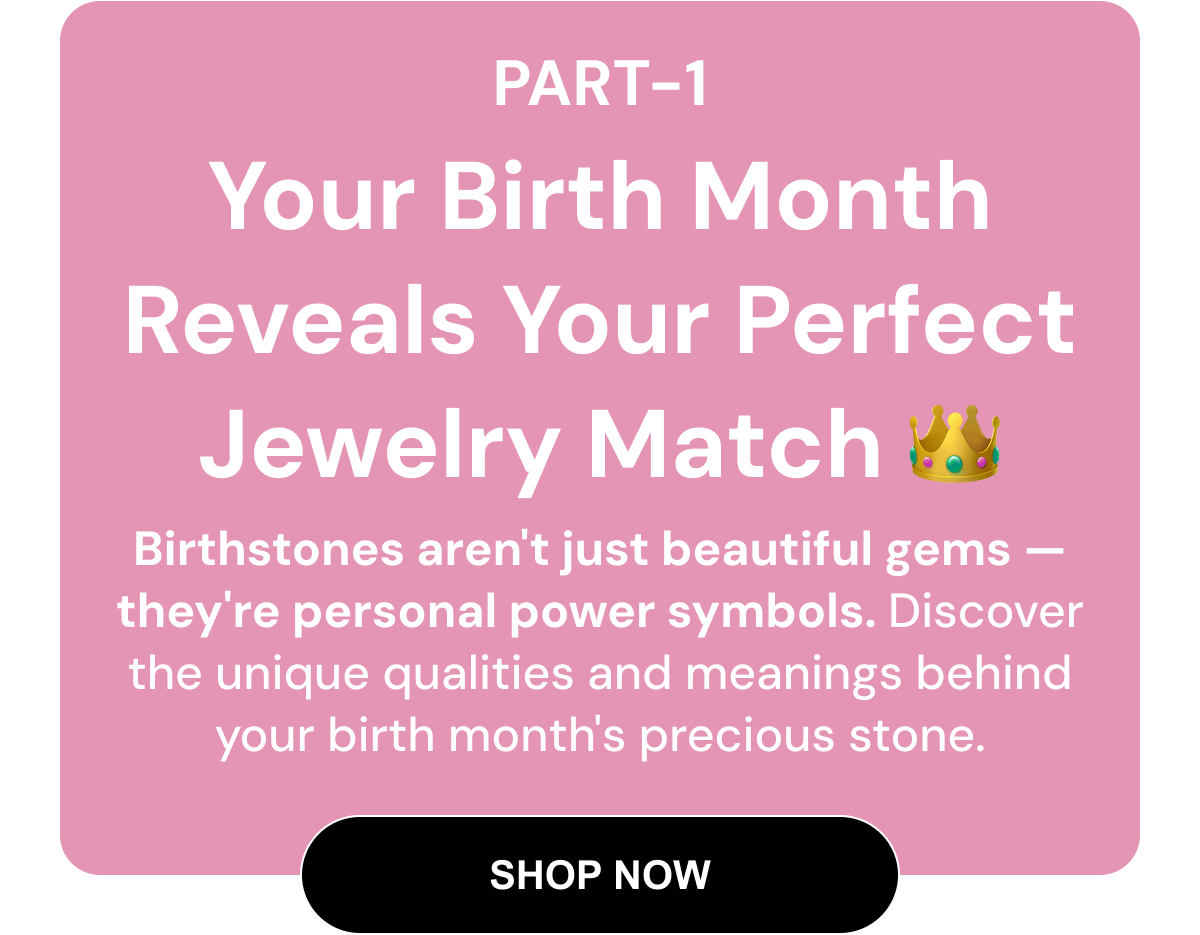 PART-1

Your Birth Month Reveals Your Perfect Jewelry Match 👑

Birthstones aren't just beautiful gems — they're personal power symbols. Discover the unique qualities and meanings behind your birth month's precious stone.

SHOP NOW